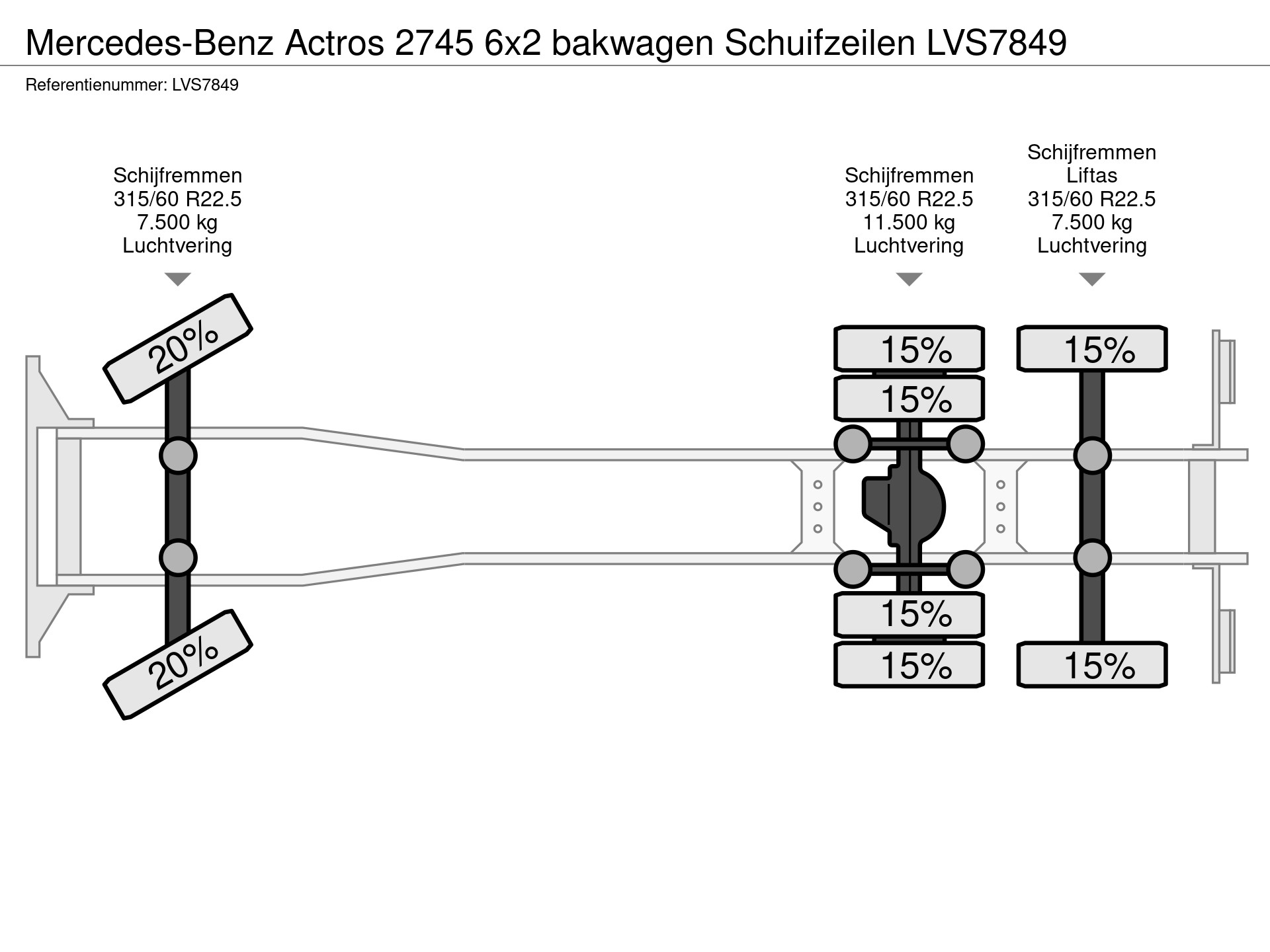 Mercedes-Benz Actros 2745 6x2 bakwagen Schuifzeilen LVS7849

Referentienummer: LVS7849

Schijfremmen
315/60 R22.5
7.500 kg
Luchtvering

Schijfremmen
315/60 R22.5
11.500 kg
Luchtvering

Schijfremmen
Liftas
315/60 R22.5
7.500 kg
Luchtvering

20%

20%

15%

15%

15%

15%

15%

15%