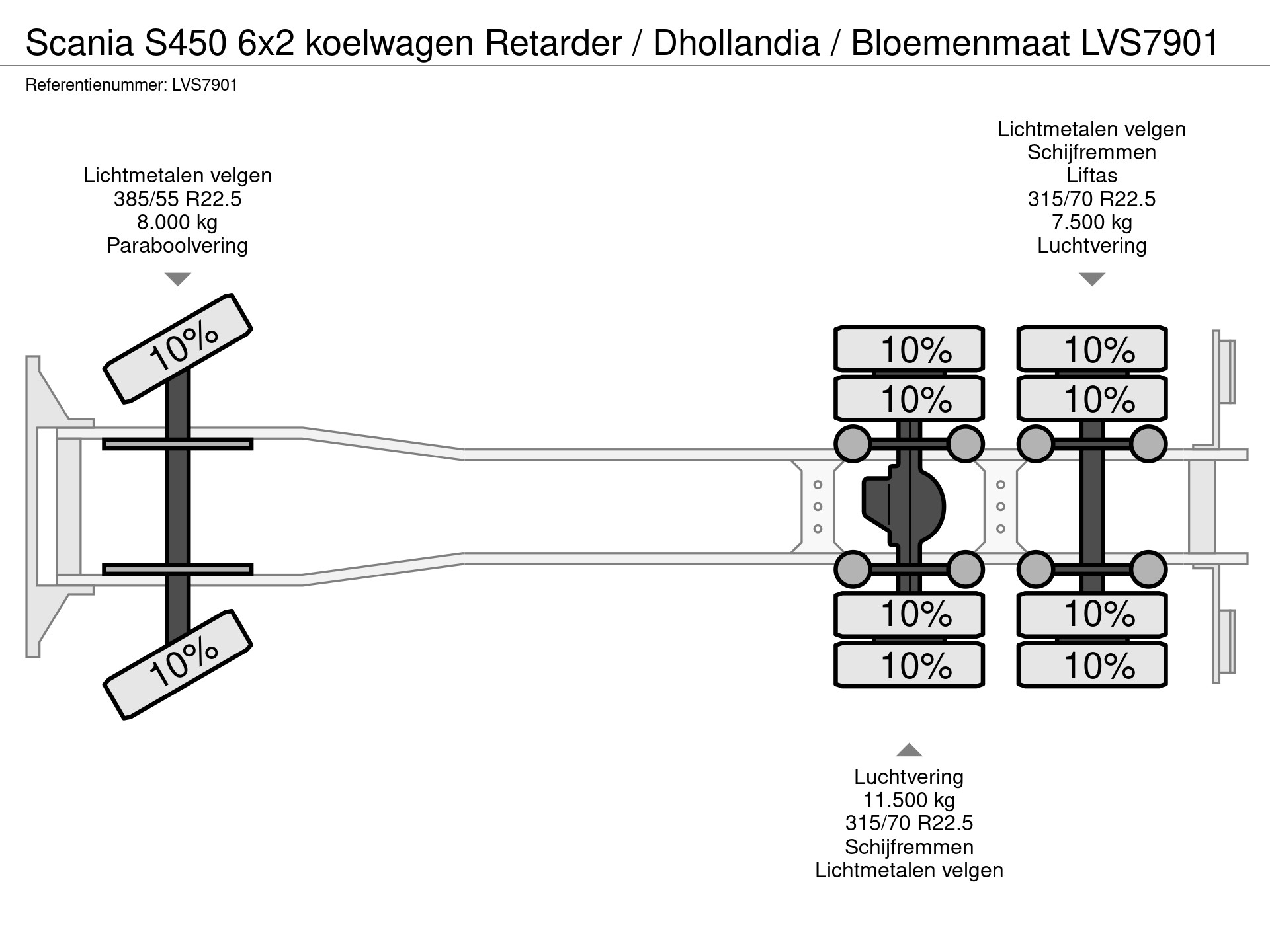 Scania S450 6x2 koelwagen Retarder / Dhollandia / Bloemenmaat LVS7901

Referentienummer: LVS7901

Lichtmetalen velgen
385/55 R22.5
8.000 kg
Paraboolvering

Lichtmetalen velgen
Schijfremmen
Liftas
315/70 R22.5
7.500 kg
Luchtvering

10%

10%

10%

10%

10%

10%

10%

10%

10%

10%

Luchtvering
11.500 kg
315/70 R22.5
Schijfremmen
Lichtmetalen velgen